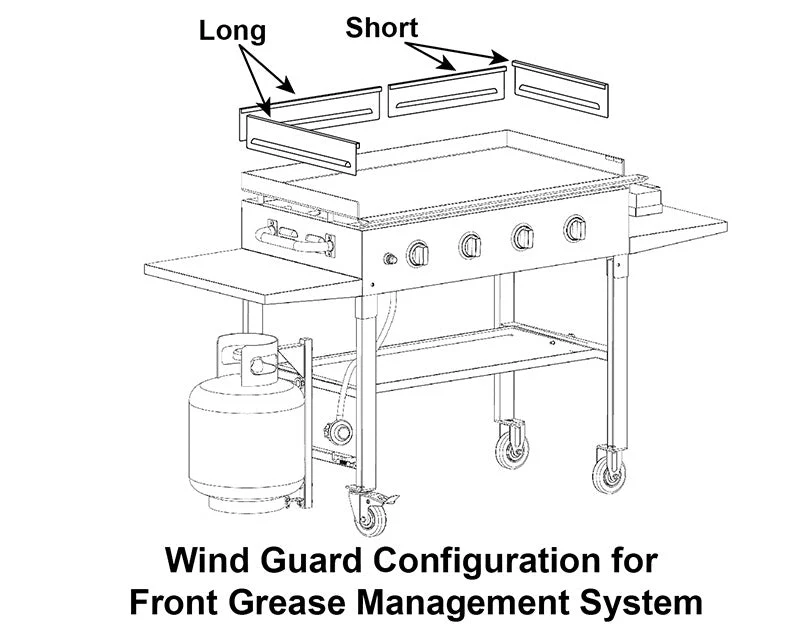 Long

Short

Wind Guard Configuration for
Front Grease Management System